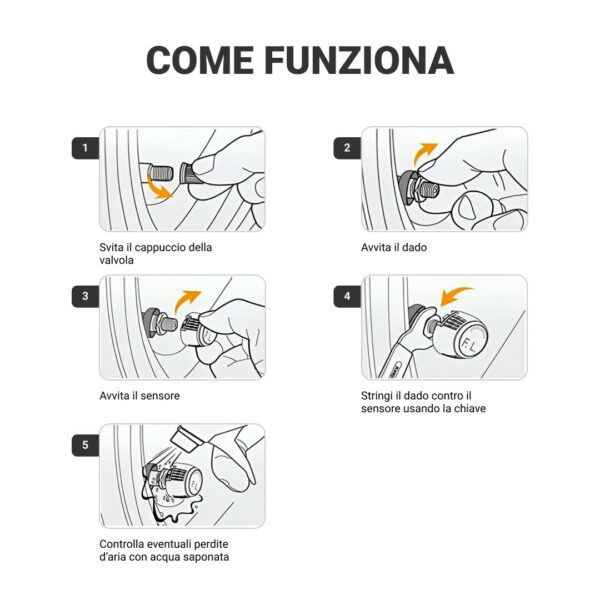 COME FUNZIONA

1

Svita il cappuccio della valvola

2

Avvita il dado

3

F.L

Avvita il sensore

4

F.L

Stringi il dado contro il sensore usando la chiave

5

F.L

Controlla eventuali perdite d'aria con acqua saponata