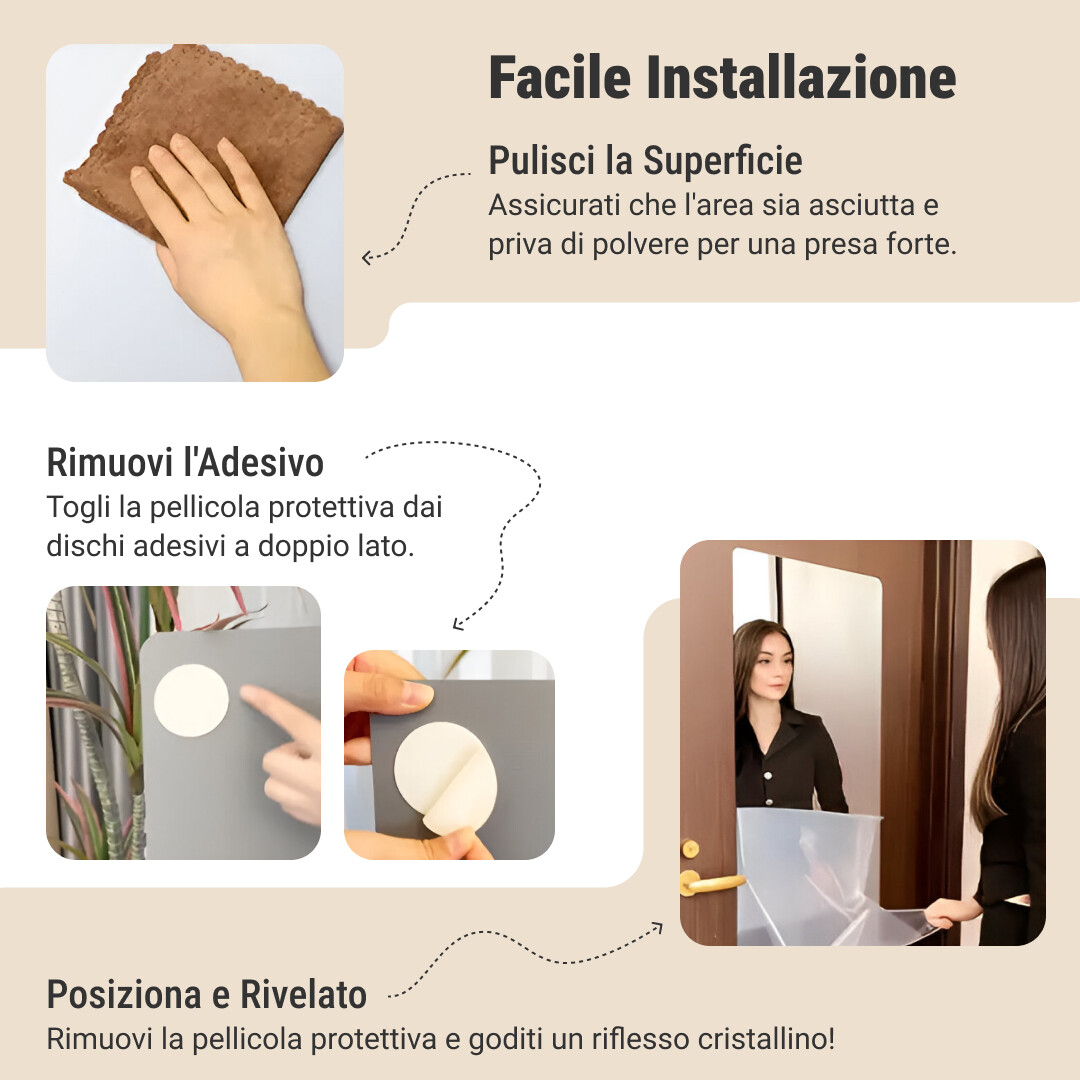 Facile Installazione

Pulisci la Superficie
Assicurati che l'area sia asciutta e priva di polvere per una presa forte.

Rimuovi l'Adesivo
Togli la pellicola protettiva dai dischi adesivi a doppio lato.

Posiziona e Rivelato
Rimuovi la pellicola protettiva e goditi un riflesso cristallino!