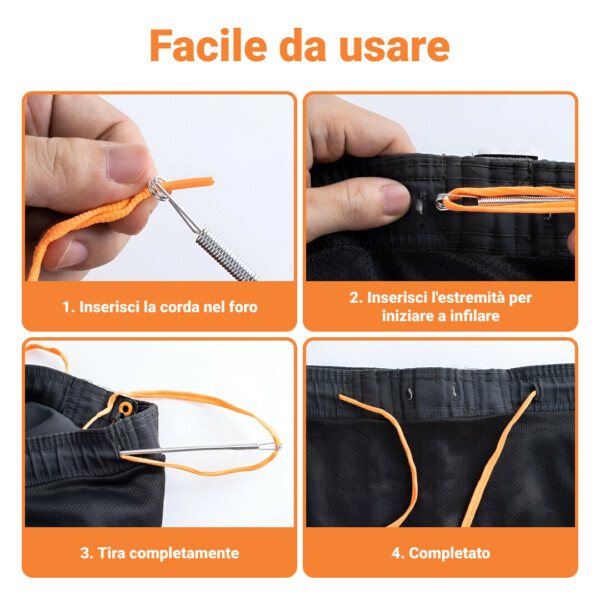 Facile da usare

1. Inserisci la corda nel foro

2. Inserisci l'estremità per iniziare a infilare

3. Tira completamente

4. Completato