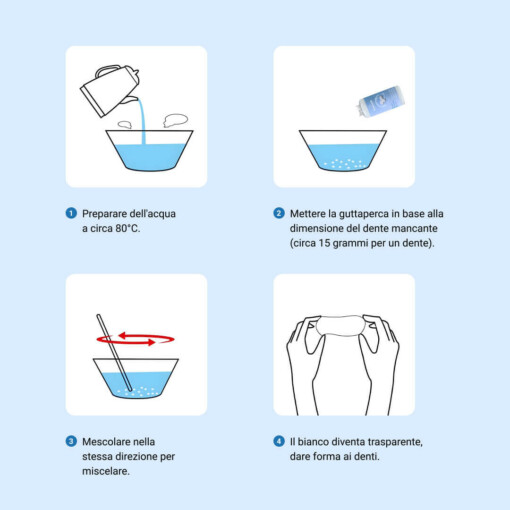 1 Preparare dell'acqua a circa 80°C.

2 Mettere la guttaperca in base alla dimensione del dente mancante (circa 15 grammi per un dente).

3 Mescolare nella stessa direzione per miscelare.

4 Il bianco diventa trasparente, dare forma ai denti.